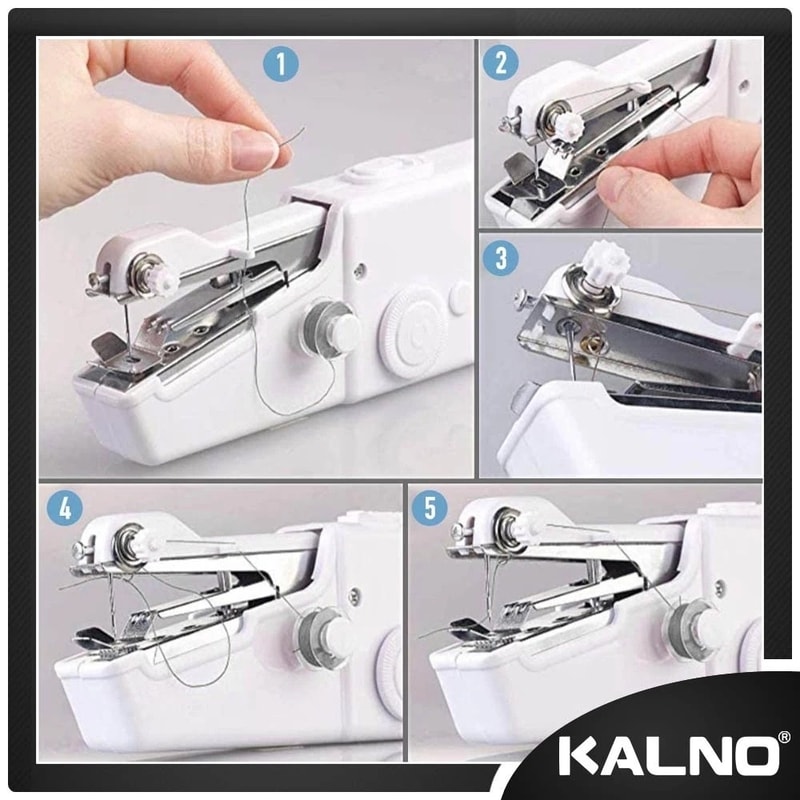 1
2
3
4
5
KALNO®