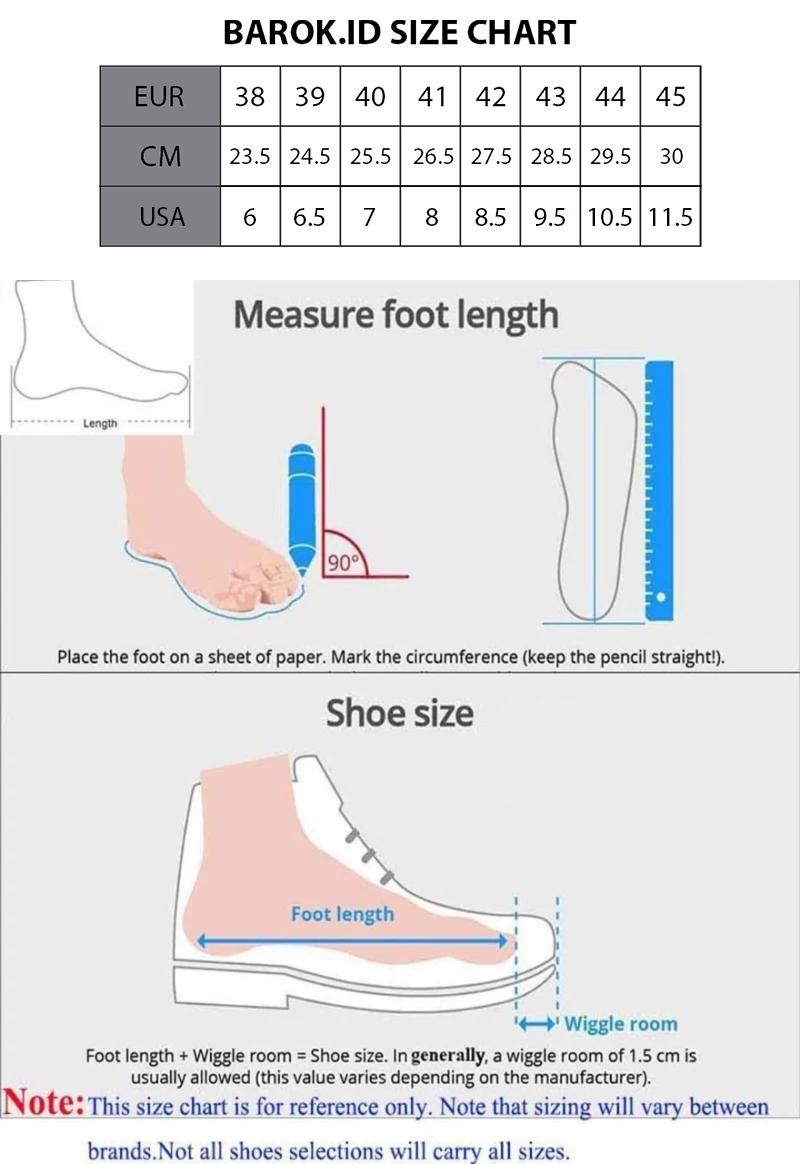 BAROK.ID SIZE CHART

| EUR | 38 | 39 | 40 | 41 | 42 | 43 | 44 | 45 |
|---|---|---|---|---|---|---|---|---|
| CM | 23.5 | 24.5 | 25.5 | 26.5 | 27.5 | 28.5 | 29.5 | 30 |
| USA | 6 | 6.5 | 7 | 8 | 8.5 | 9.5 | 10.5 | 11.5 |

Length

Measure foot length

90°

Place the foot on a sheet of paper. Mark the circumference (keep the pencil straight!).

Shoe size

Foot length

Wiggle room

Foot length + Wiggle room = Shoe size. In generally, a wiggle room of 1.5 cm is usually allowed (this value varies depending on the manufacturer).

Note: This size chart is for reference only. Note that sizing will vary between brands.Not all shoes selections will carry all sizes.