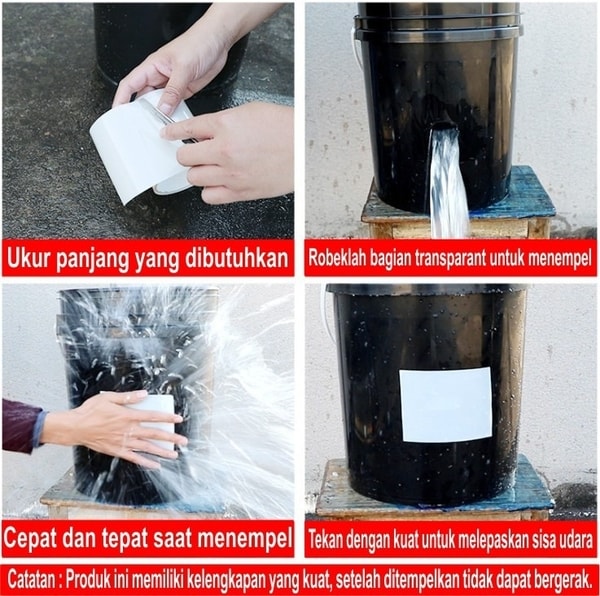 Ukur panjang yang dibutuhkan

Robeklah bagian transparant untuk menempel

Cepat dan tepat saat menempel

Tekan dengan kuat untuk melepaskan sisa udara

Catatan : Produk ini memiliki kelengkapan yang kuat, setelah ditempelkan tidak dapat bergerak.